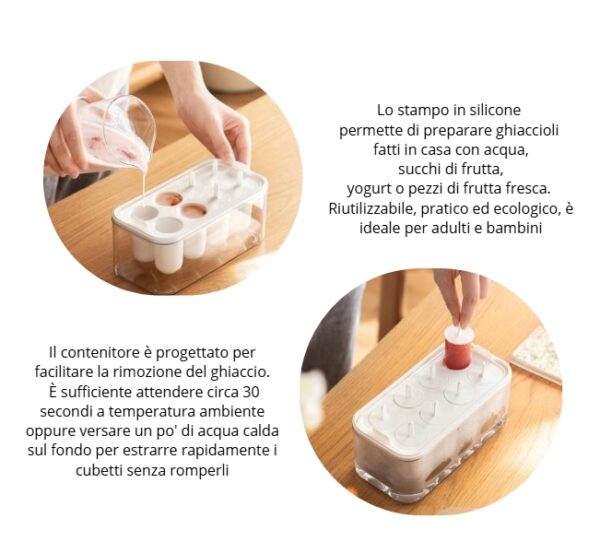 Lo stampo in silicone permette di preparare ghiaccioli fatti in casa con acqua, succhi di frutta, yogurt o pezzi di frutta fresca. Riutilizzabile, pratico ed ecologico, è ideale per adulti e bambini

Il contenitore è progettato per facilitare la rimozione del ghiaccio. È sufficiente attendere circa 30 secondi a temperatura ambiente oppure versare un po' di acqua calda sul fondo per estrarre rapidamente i cubetti senza romperli