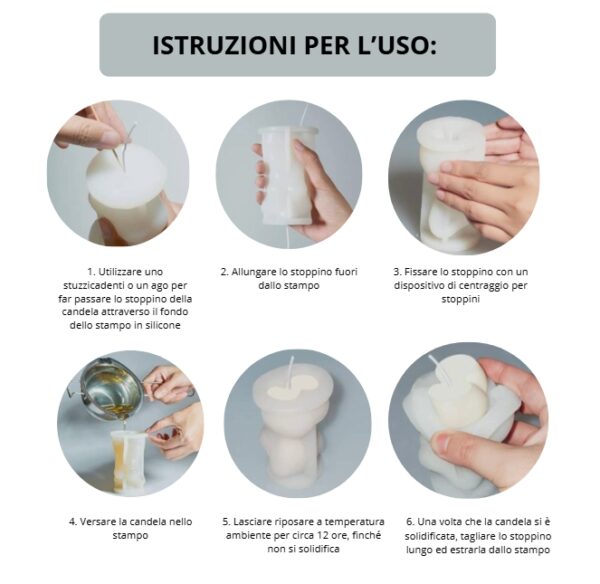 ISTRUZIONI PER L'USO:

1. Utilizzare uno stuzzicadenti o un ago per far passare lo stoppino della candela attraverso il fondo dello stampo in silicone

2. Allungare lo stoppino fuori dallo stampo

3. Fissare lo stoppino con un dispositivo di centraggio per stoppini

4. Versare la candela nello stampo

5. Lasciare riposare a temperatura ambiente per circa 12 ore, finché non si solidifica

6. Una volta che la candela si è solidificata, tagliare lo stoppino lungo ed estrarla dallo stampo