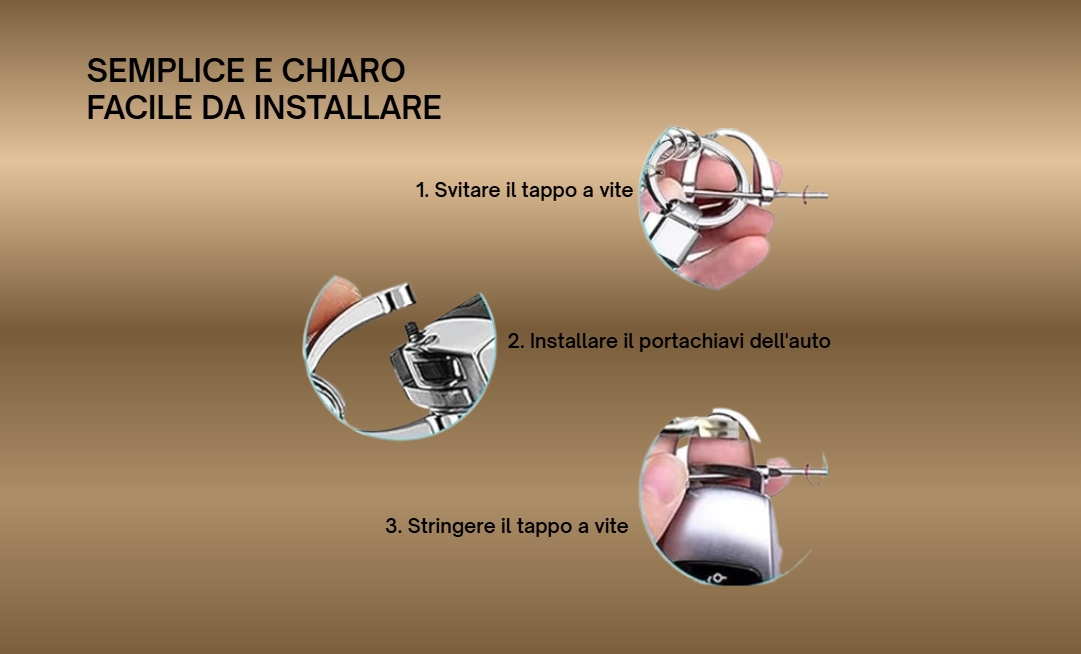 SEMPLICE E CHIARO
FACILE DA INSTALLARE

1. Svitare il tappo a vite

2. Installare il portachiavi dell'auto

3. Stringere il tappo a vite