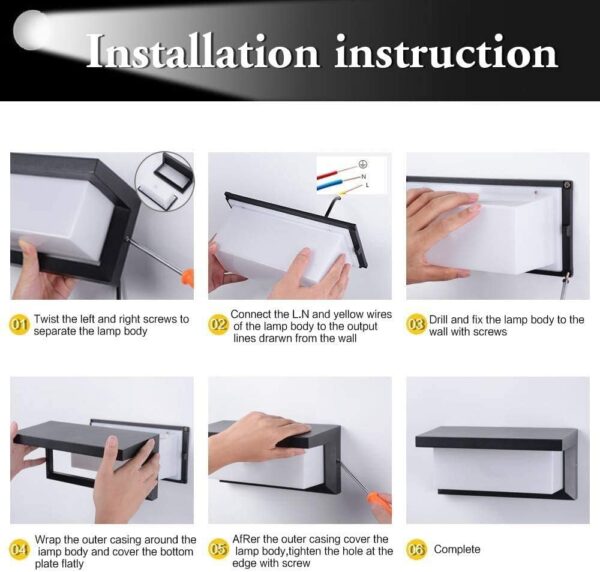 Installation instruction

N
L

01 Twist the left and right screws to separate the lamp body

02 Connect the L.N and yellow wires of the lamp body to the output lines drarwn from the wall

03 Drill and fix the lamp body to the wall with screws

04 Wrap the outer casing around the iamp body and cover the bottom plate flatly

05 AfRer the outer casing cover the lamp body,tighten the hole at the edge with screw

06 Complete