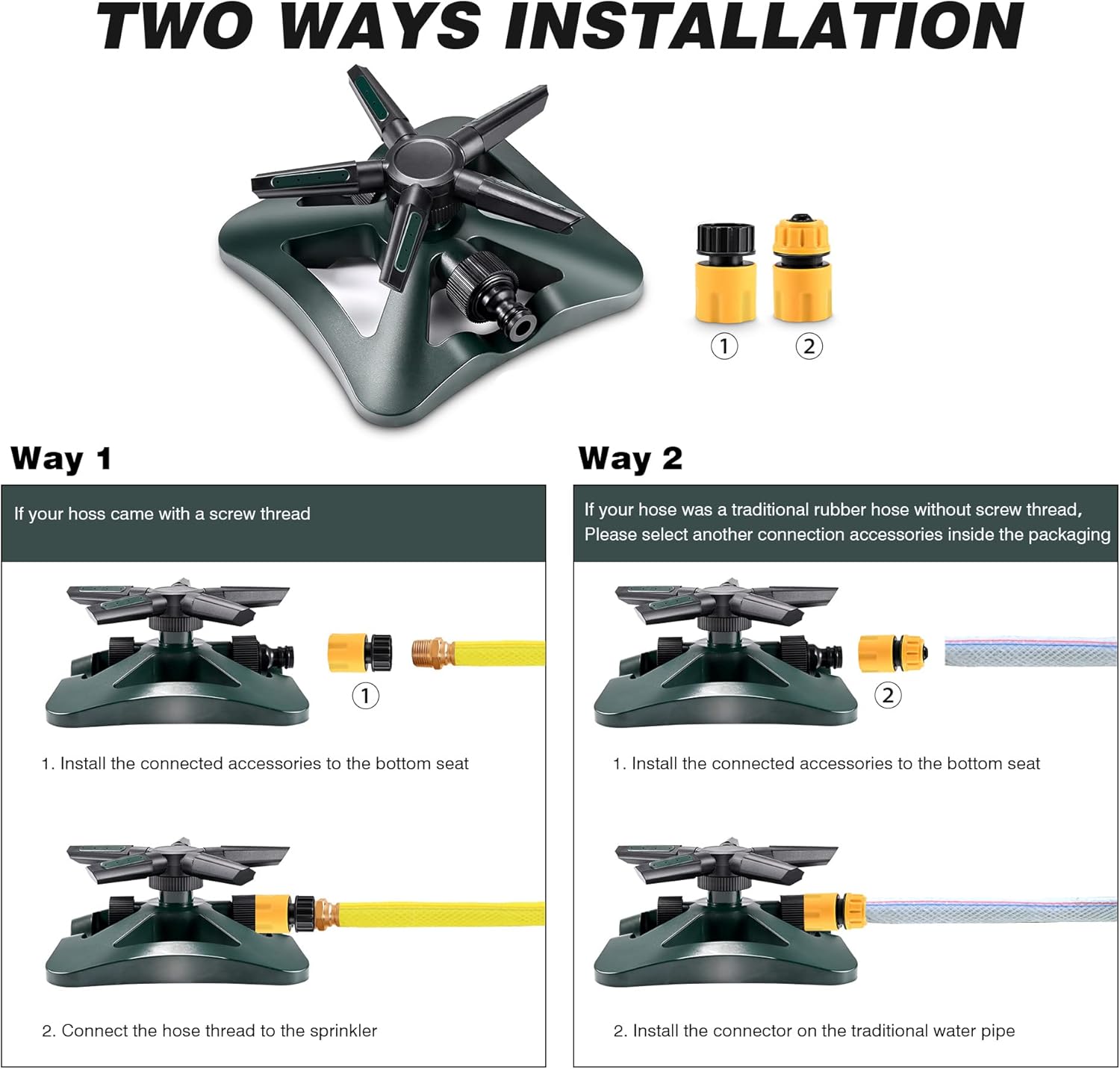 TWO WAYS INSTALLATION

①
②

Way 1

If your hoss came with a screw thread

①

1. Install the connected accessories to the bottom seat

2. Connect the hose thread to the sprinkler

Way 2

If your hose was a traditional rubber hose without screw thread, Please select another connection accessories inside the packaging

②

1. Install the connected accessories to the bottom seat

2. Install the connector on the traditional water pipe